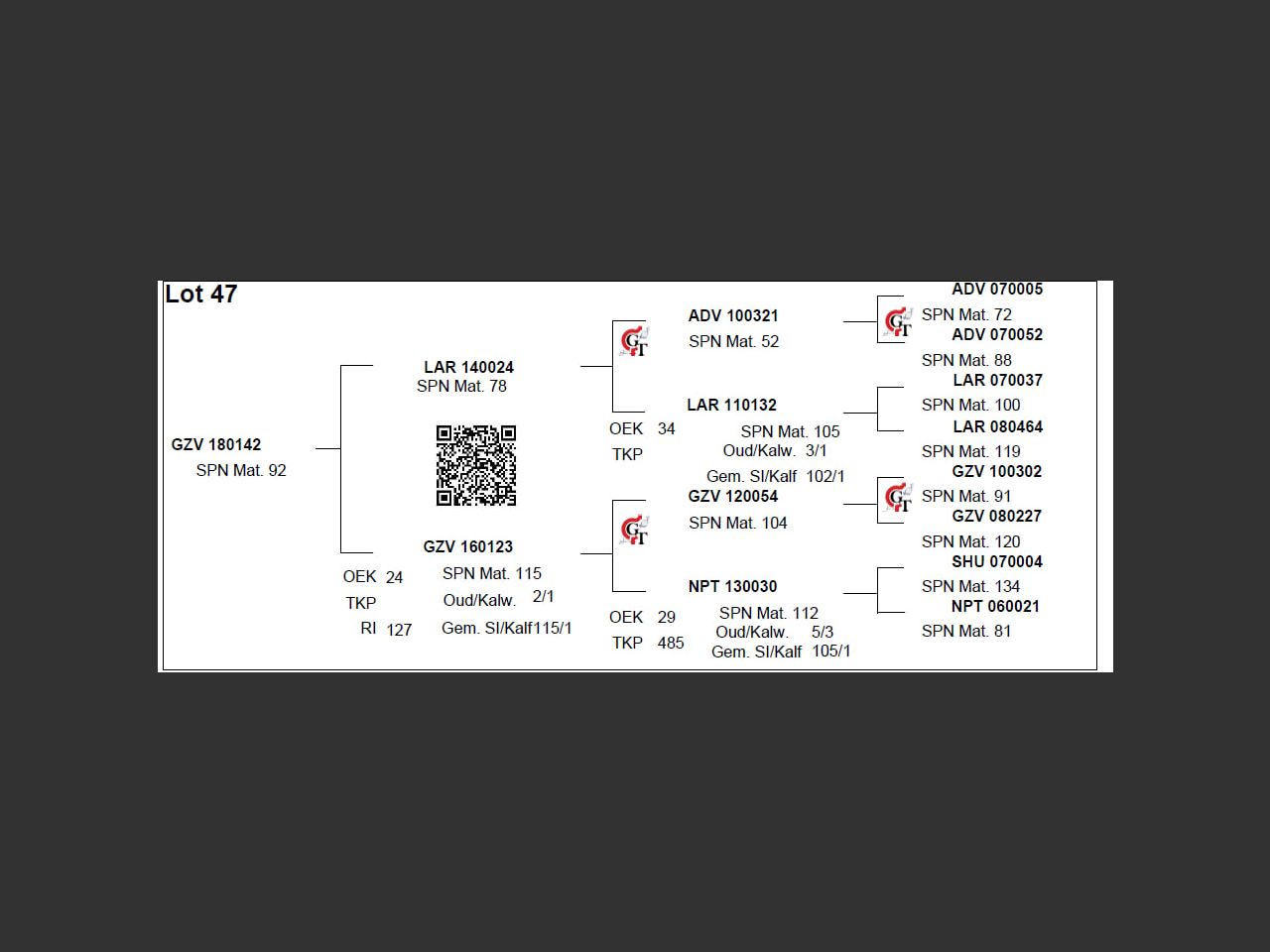 Lot 47

GZV 180142
SPN Mat. 92

LAR 140024
SPN Mat. 78

GZV 160123
OEK 24
TKP
RI 127
SPN Mat. 115
Oud/Kalw. 2/1
Gem. SI/Kalf115/1

GT

ADV 100321
SPN Mat. 52

LAR 110132
OEK 34
TKP
SPN Mat. 105
Oud/Kalw. 3/1
Gem. SI/Kalf 102/1

GT

GZV 120054
SPN Mat. 104

NPT 130030
OEK 29
TKP 485
SPN Mat. 112
Oud/Kalw. 5/3
Gem. SI/Kalf 105/1

GT

ADV 070005
SPN Mat. 72
ADV 070052
SPN Mat. 88
LAR 070037
SPN Mat. 100
LAR 080464
SPN Mat. 119

GT

GZV 100302
SPN Mat. 91
GZV 080227
SPN Mat. 120
SHU 070004
SPN Mat. 134
NPT 060021
SPN Mat. 81