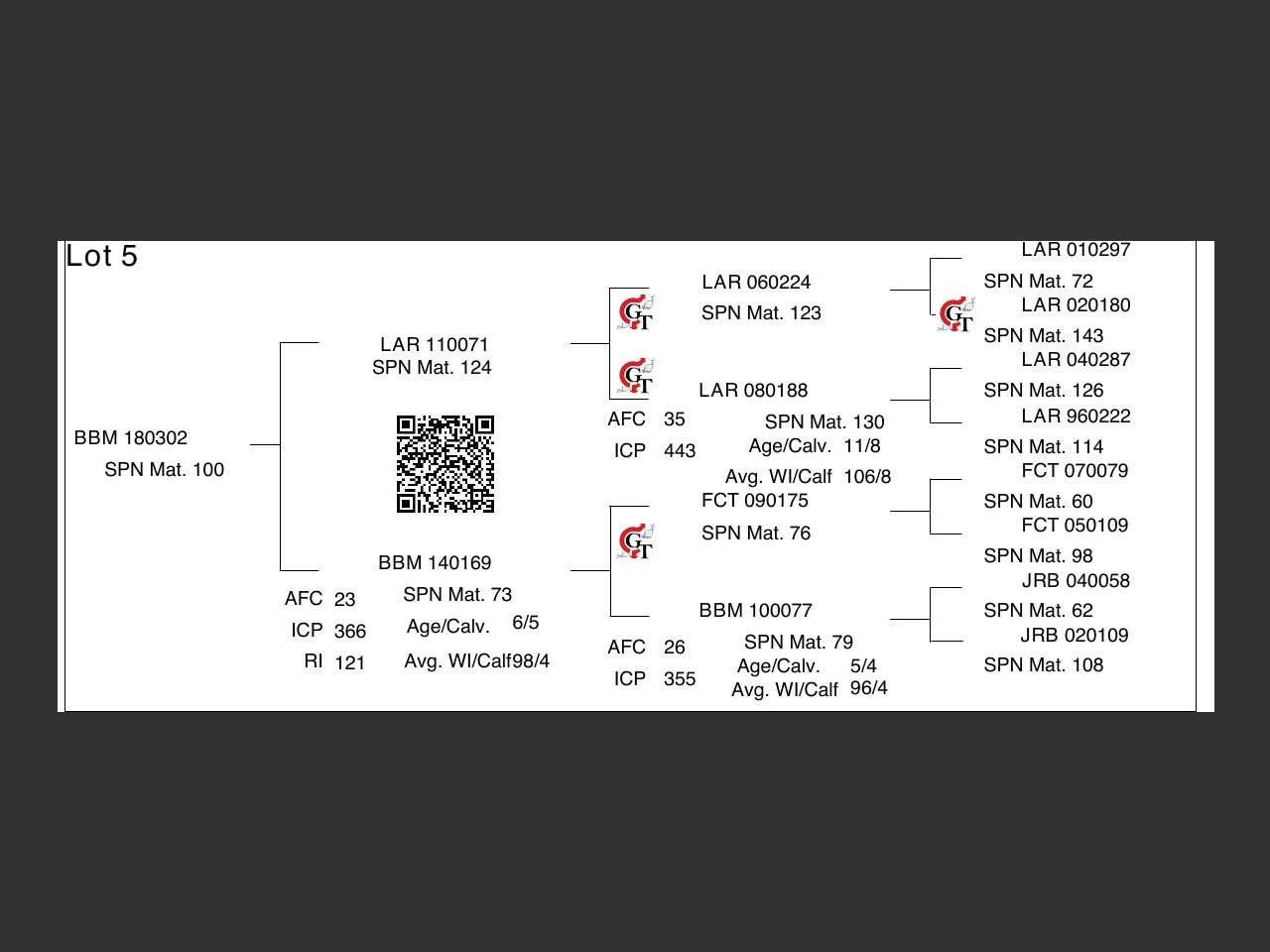 Lot 5

BBM 180302
SPN Mat. 100

LAR 110071
SPN Mat. 124

BBM 140169
SPN Mat. 73
AFC 23
ICP 366
RI 121
Age/Calv. 6/5
Avg. WI/Calf98/4

GT
LAR 060224
SPN Mat. 123

GT
LAR 080188
SPN Mat. 130
AFC 35
ICP 443
Age/Calv. 11/8
Avg. WI/Calf 106/8

GT
FCT 090175
SPN Mat. 76

BBM 100077
SPN Mat. 79
AFC 26
ICP 355
Age/Calv. 5/4
Avg. WI/Calf 96/4

LAR 010297
SPN Mat. 72
GT
LAR 020180
SPN Mat. 143
LAR 040287
SPN Mat. 126
LAR 960222
SPN Mat. 114
FCT 070079
SPN Mat. 60
FCT 050109
SPN Mat. 98
JRB 040058
SPN Mat. 62
JRB 020109
SPN Mat. 108