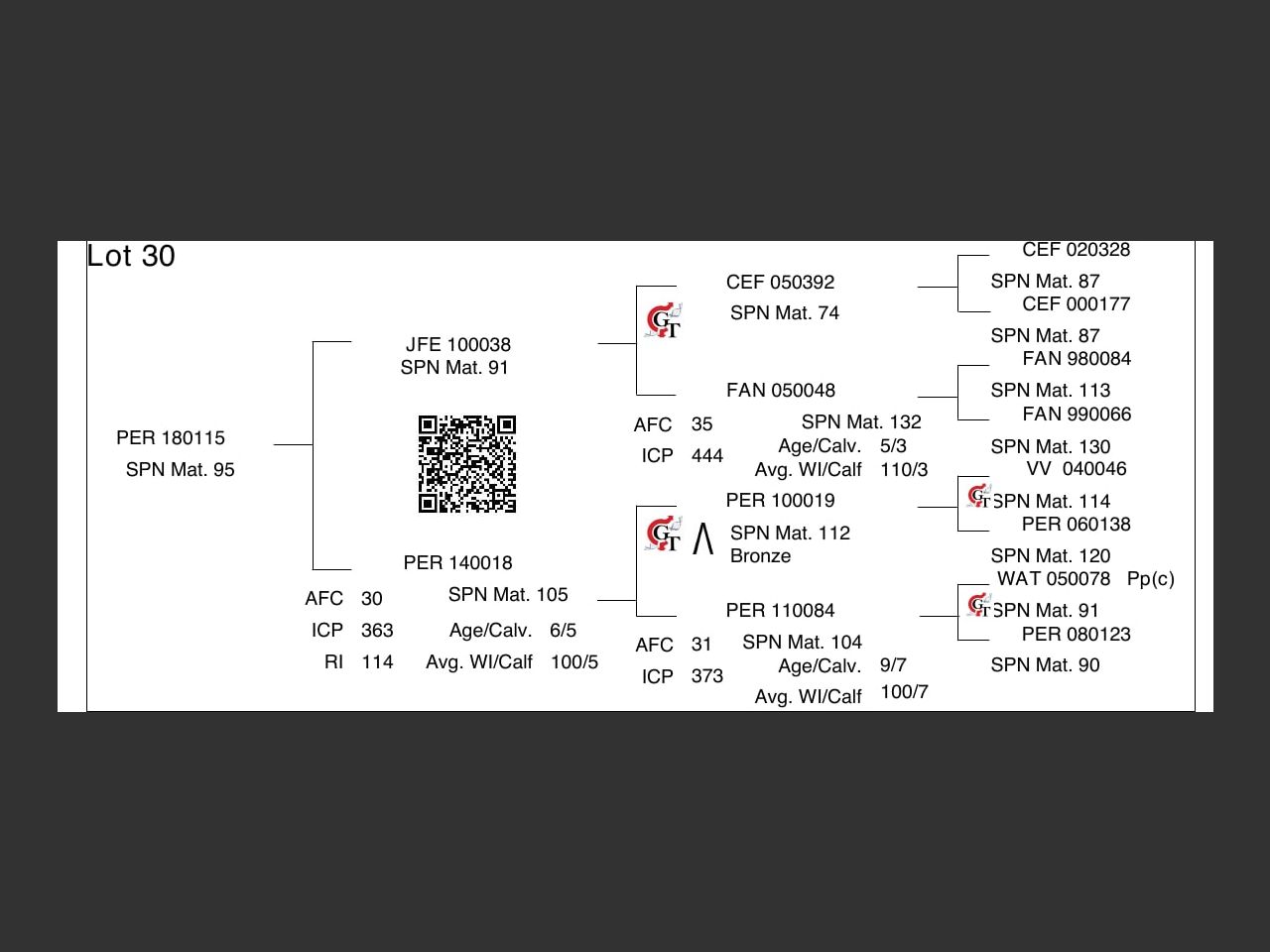 Lot 30

PER 180115
SPN Mat. 95

JFE 100038
SPN Mat. 91

PER 140018
SPN Mat. 105
AFC 30
ICP 363
RI 114
Age/Calv. 6/5
Avg. WI/Calf 100/5

GT
CEF 050392
SPN Mat. 74

FAN 050048
SPN Mat. 132
AFC 35
ICP 444
Age/Calv. 5/3
Avg. WI/Calf 110/3

GT
Λ
PER 100019
SPN Mat. 112
Bronze

PER 110084
SPN Mat. 104
AFC 31
ICP 373
Age/Calv. 9/7
Avg. WI/Calf 100/7

CEF 020328
SPN Mat. 87
CEF 000177
SPN Mat. 87
FAN 980084
SPN Mat. 113
FAN 990066
SPN Mat. 130
VV 040046
GT
SPN Mat. 114
PER 060138
SPN Mat. 120
WAT 050078 Pp(c)
GT
SPN Mat. 91
PER 080123
SPN Mat. 90