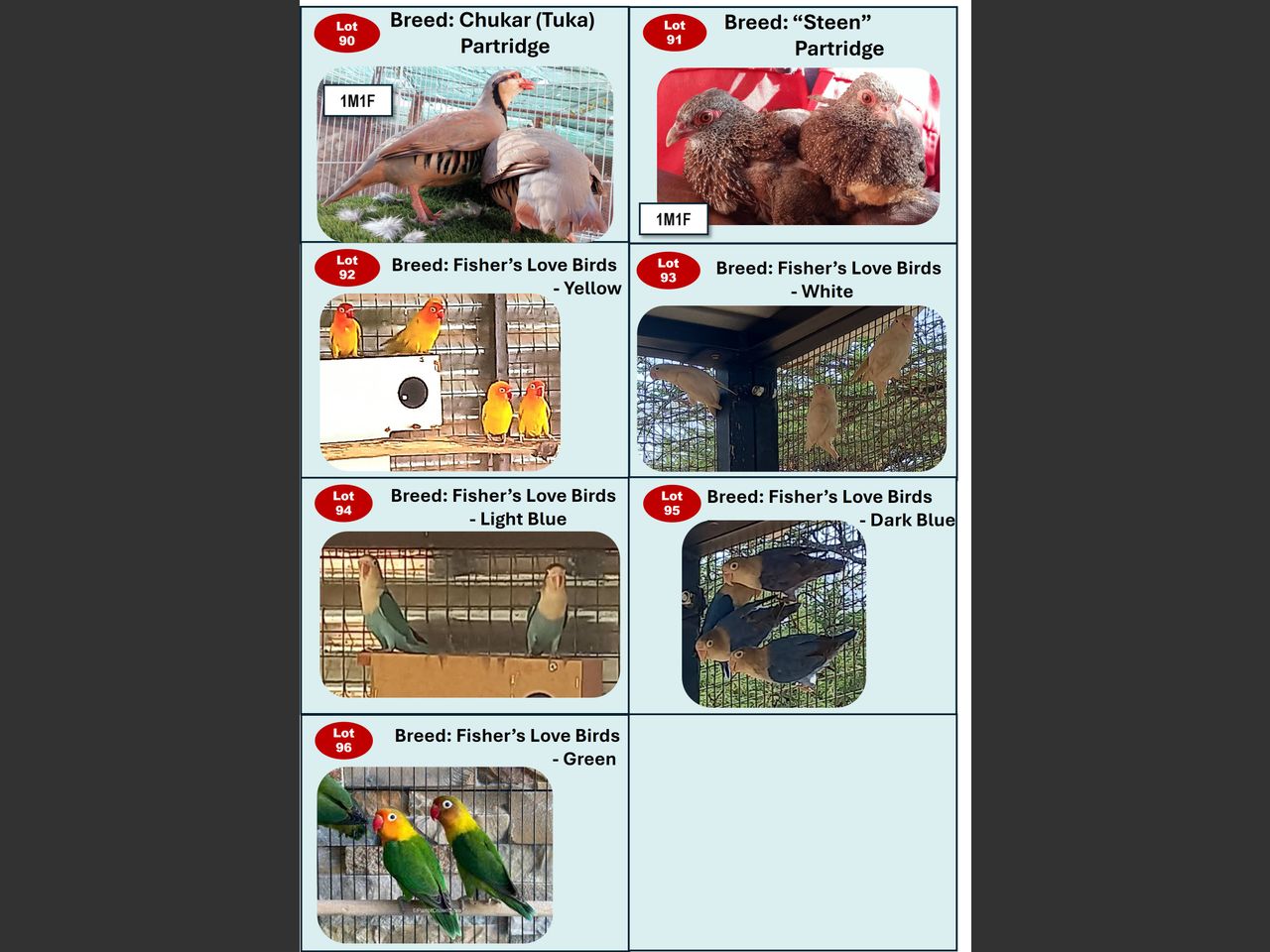 Lot 90
Breed: Chukar (Tuka) Partridge

1M1F

Lot 91
Breed: “Steen” Partridge

1M1F

Lot 92
Breed: Fisher’s Love Birds - Yellow

Lot 93
Breed: Fisher’s Love Birds - White

Lot 94
Breed: Fisher’s Love Birds - Light Blue

Lot 95
Breed: Fisher’s Love Birds - Dark Blue

Lot 96
Breed: Fisher’s Love Birds - Green