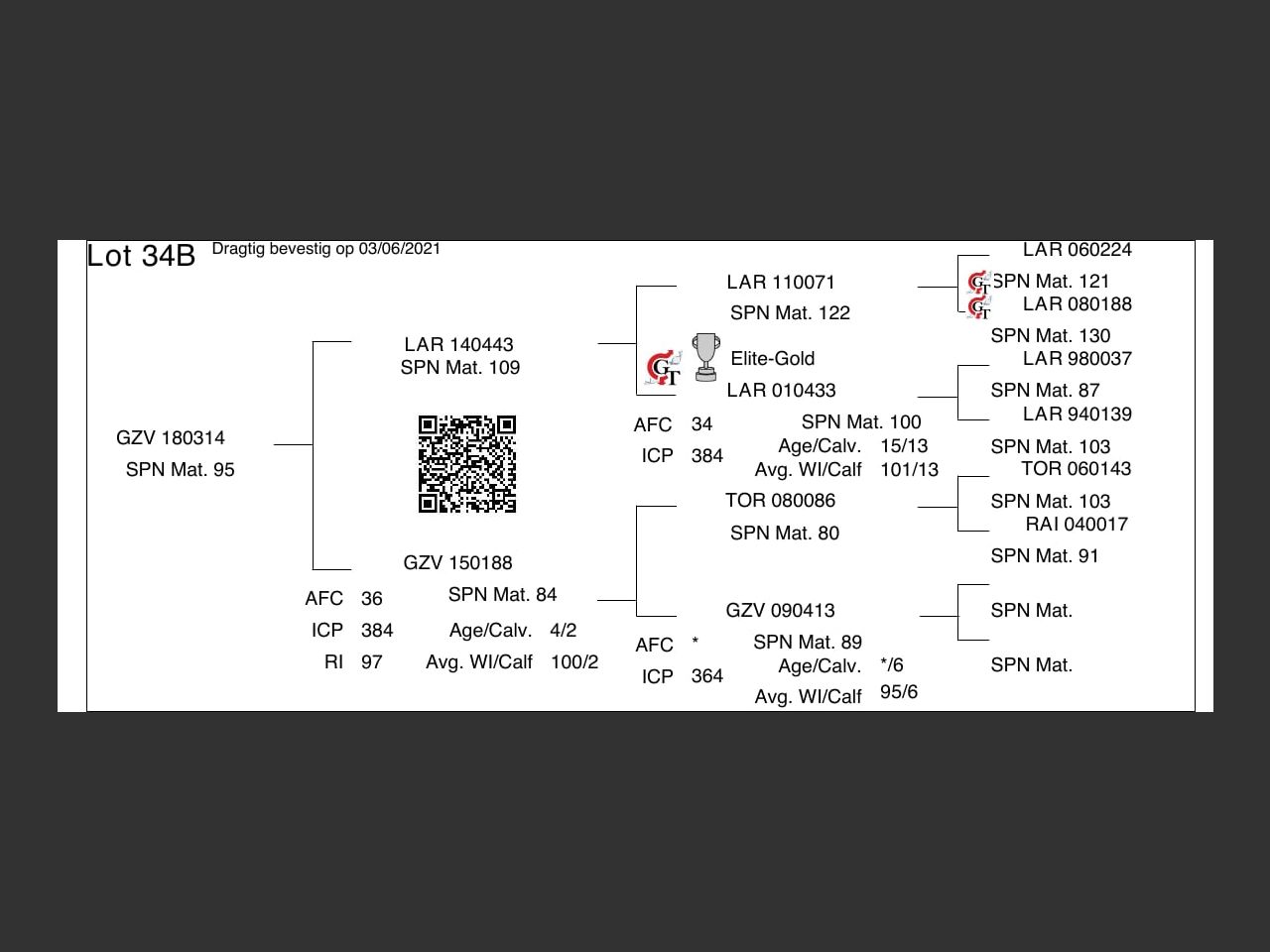 Lot 34B Dragtig bevestig op 03/06/2021

GZV 180314
SPN Mat. 95

LAR 140443
SPN Mat. 109

GZV 150188
SPN Mat. 84

AFC 36
ICP 384
RI 97
Age/Calv. 4/2
Avg. WI/Calf 100/2

LAR 110071
SPN Mat. 122

Elite-Gold
LAR 010433
SPN Mat. 100
AFC 34
ICP 384
Age/Calv. 15/13
Avg. WI/Calf 101/13

TOR 080086
SPN Mat. 80

GZV 090413
SPN Mat. 89
AFC *
ICP 364
Age/Calv. */6
Avg. WI/Calf 95/6

LAR 060224
SPN Mat. 121
LAR 080188
SPN Mat. 130
LAR 980037
SPN Mat. 87
LAR 940139
SPN Mat. 103
TOR 060143
SPN Mat. 103
RAI 040017
SPN Mat. 91
SPN Mat.
SPN Mat.