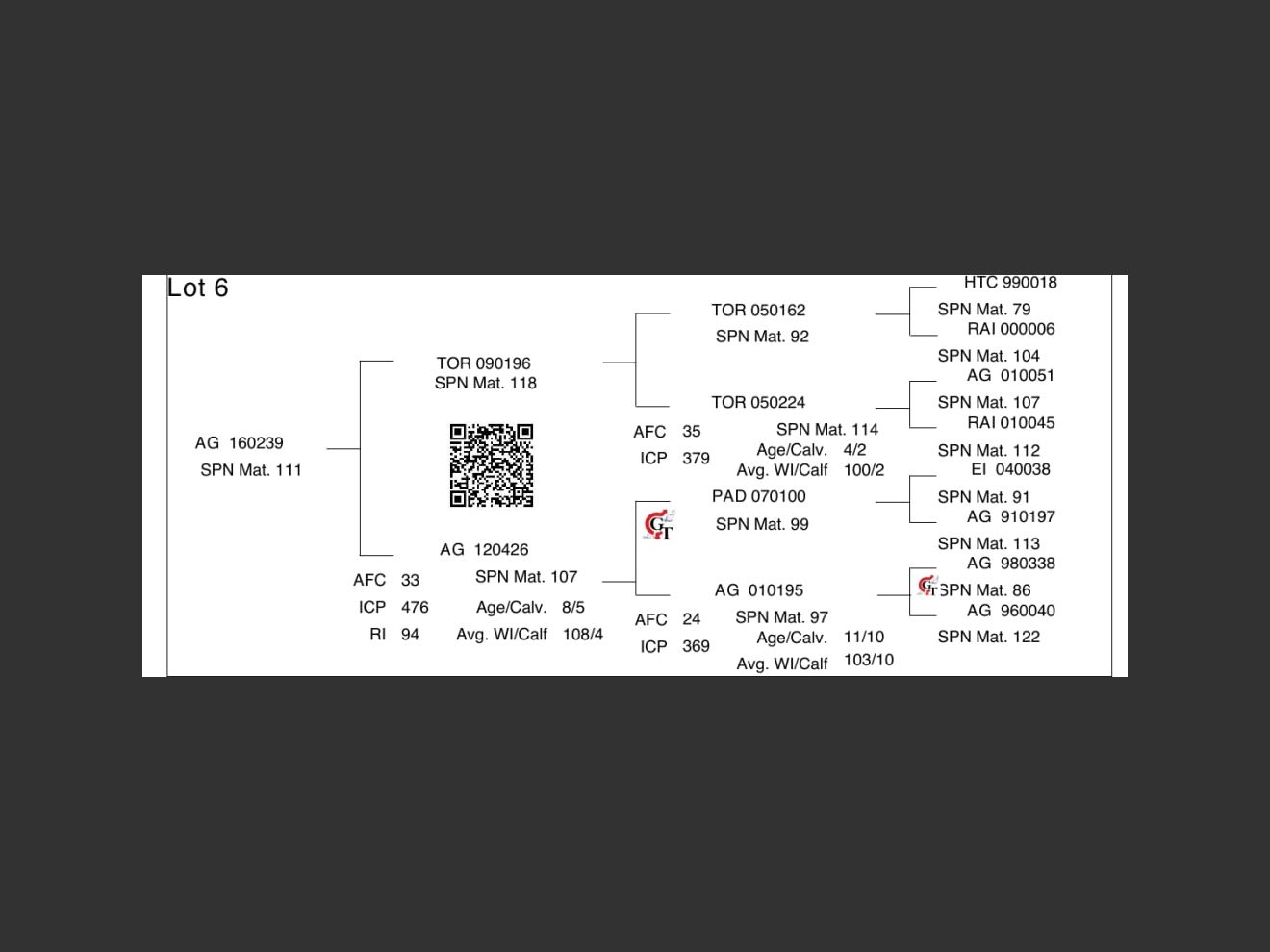 Lot 6

AG 160239
SPN Mat. 111

TOR 090196
SPN Mat. 118

AG 120426
SPN Mat. 107
AFC 33
ICP 476
RI 94
Age/Calv. 8/5
Avg. WI/Calf 108/4

TOR 050162
SPN Mat. 92

TOR 050224
SPN Mat. 114
AFC 35
ICP 379
Age/Calv. 4/2
Avg. WI/Calf 100/2

GT
PAD 070100
SPN Mat. 99

AG 010195
SPN Mat. 97
AFC 24
ICP 369
Age/Calv. 11/10
Avg. WI/Calf 103/10

HTC 990018
SPN Mat. 79
RAI 000006
SPN Mat. 104
AG 010051
SPN Mat. 107
RAI 010045
SPN Mat. 112
EI 040038
SPN Mat. 91
AG 910197
SPN Mat. 113
AG 980338
GT
SPN Mat. 86
AG 960040
SPN Mat. 122