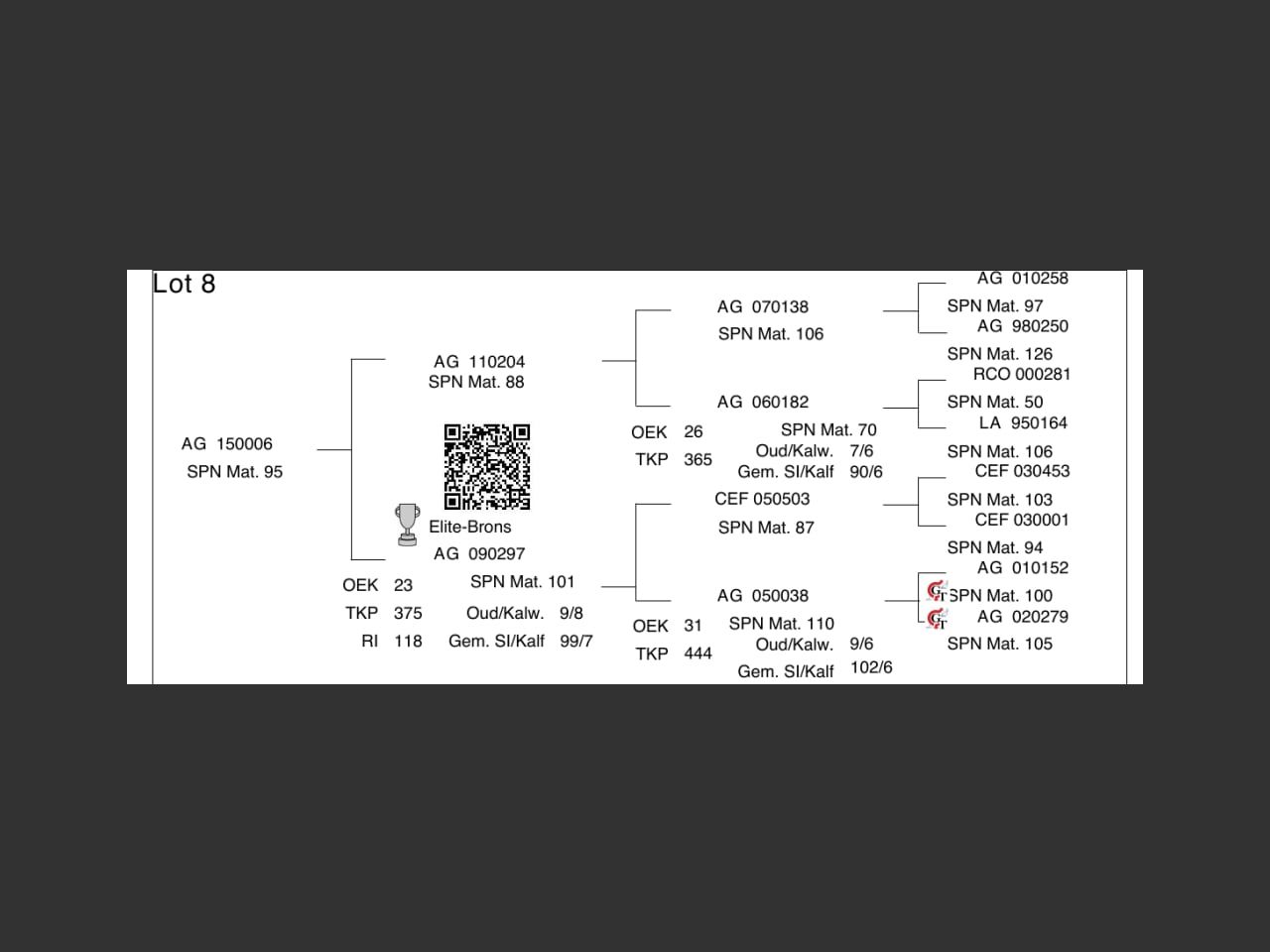 Lot 8

AG 150006
SPN Mat. 95

AG 110204
SPN Mat. 88

Elite-Brons
AG 090297
SPN Mat. 101
OEK 23
TKP 375
RI 118
Oud/Kalw. 9/8
Gem. SI/Kalf 99/7

AG 070138
SPN Mat. 106

AG 060182
SPN Mat. 70
OEK 26
TKP 365
Oud/Kalw. 7/6
Gem. SI/Kalf 90/6

CEF 050503
SPN Mat. 87

AG 050038
SPN Mat. 110
OEK 31
TKP 444
Oud/Kalw. 9/6
Gem. SI/Kalf 102/6

AG 010258
SPN Mat. 97
AG 980250
SPN Mat. 126
RCO 000281
SPN Mat. 50
LA 950164
SPN Mat. 106
CEF 030453
SPN Mat. 103
CEF 030001
SPN Mat. 94
AG 010152
SPN Mat. 100
AG 020279
SPN Mat. 105