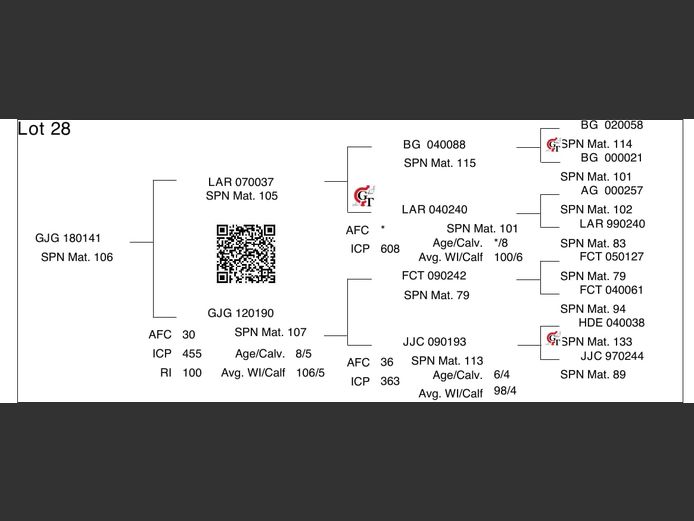 Lot 28

GJG 180141
SPN Mat. 106

LAR 070037
SPN Mat. 105

GJG 120190
SPN Mat. 107
AFC 30
ICP 455
RI 100
Age/Calv. 8/5
Avg. WI/Calf 106/5

BG 040088
SPN Mat. 115

LAR 040240
SPN Mat. 101
AFC *
ICP 608
Age/Calv. */8
Avg. WI/Calf 100/6

FCT 090242
SPN Mat. 79

JJC 090193
SPN Mat. 113
AFC 36
ICP 363
Age/Calv. 6/4
Avg. WI/Calf 98/4

BG 020058
SPN Mat. 114
BG 000021
SPN Mat. 101
AG 000257
SPN Mat. 102
LAR 990240
SPN Mat. 83
FCT 050127
SPN Mat. 79
FCT 040061
SPN Mat. 94
HDE 040038
SPN Mat. 133
JJC 970244
SPN Mat. 89