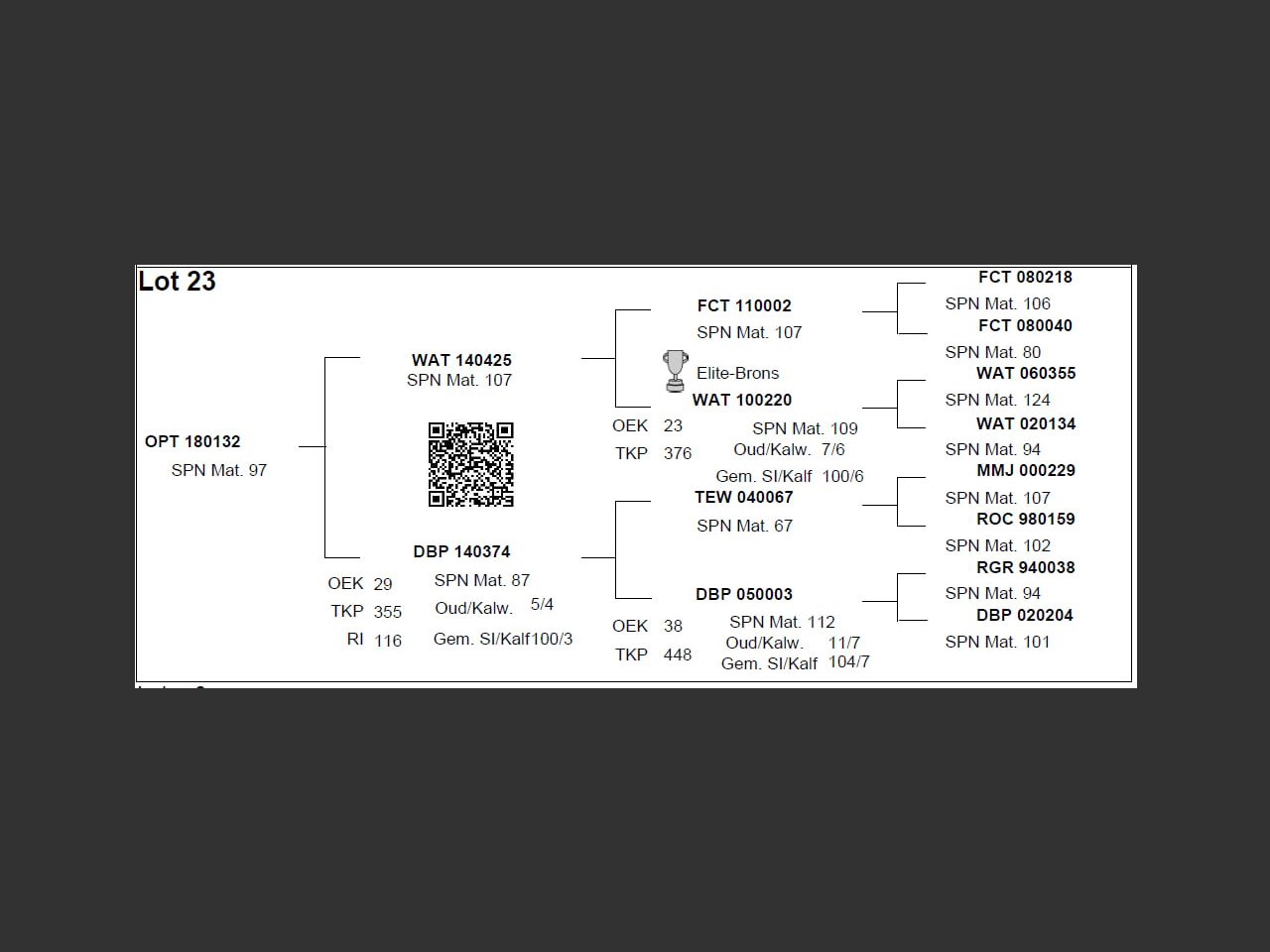 Lot 23

OPT 180132
SPN Mat. 97

WAT 140425
SPN Mat. 107

DBP 140374
OEK 29 SPN Mat. 87
TKP 355 Oud/Kalw. 5/4
RI 116 Gem. SI/Kalf100/3

FCT 110002
SPN Mat. 107

Elite-Brons
WAT 100220
OEK 23 SPN Mat. 109
TKP 376 Oud/Kalw. 7/6
Gem. SI/Kalf 100/6

TEW 040067
SPN Mat. 67

DBP 050003
OEK 38 SPN Mat. 112
TKP 448 Oud/Kalw. 11/7
Gem. SI/Kalf 104/7

FCT 080218
SPN Mat. 106
FCT 080040
SPN Mat. 80
WAT 060355
SPN Mat. 124
WAT 020134
SPN Mat. 94
MMJ 000229
SPN Mat. 107
ROC 980159
SPN Mat. 102
RGR 940038
SPN Mat. 94
DBP 020204
SPN Mat. 101